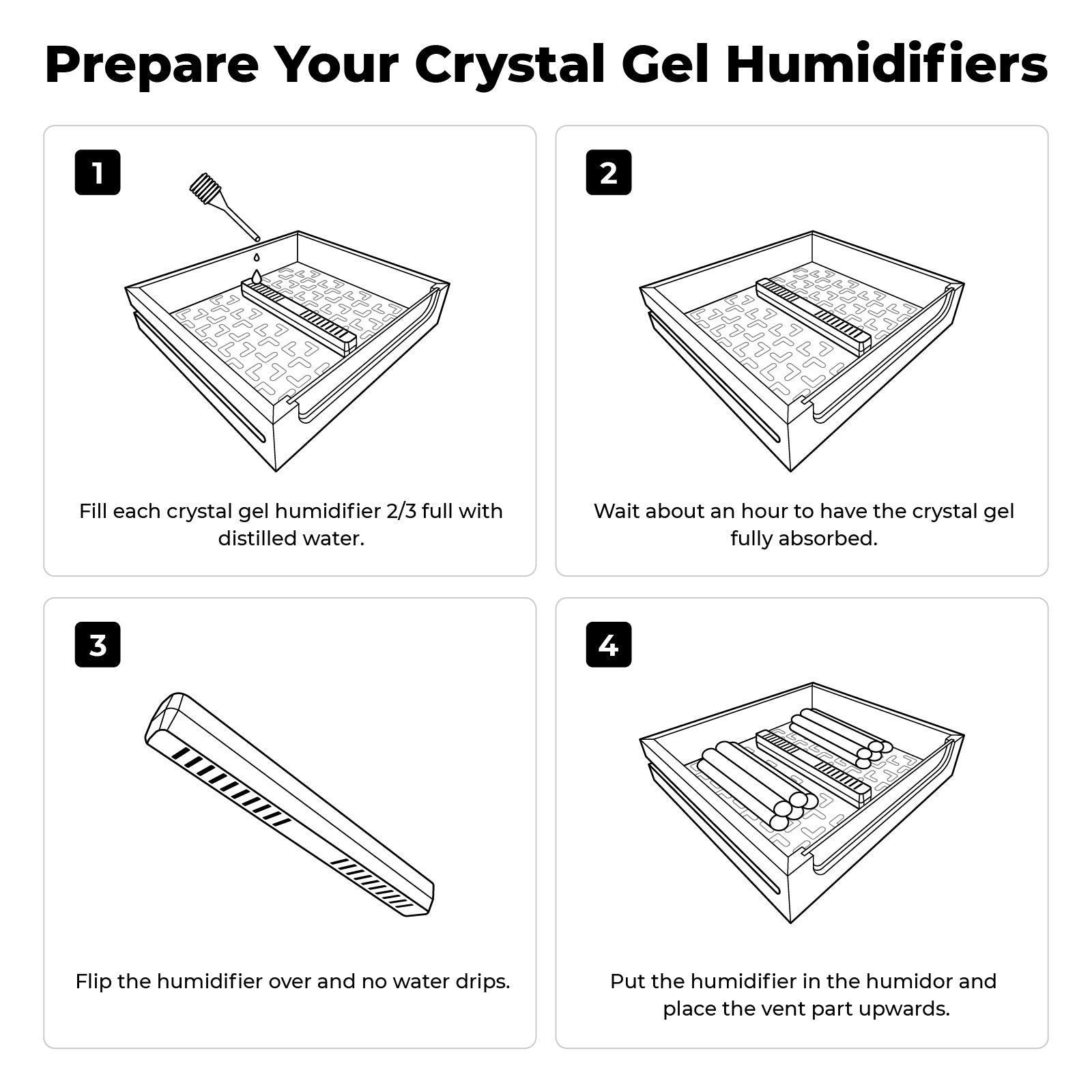 Prepare Your Crystal Gel Humidifiers

1

Fill each crystal gel humidifier 2/3 full with distilled water.

2

Wait about an hour to have the crystal gel fully absorbed.

3

Flip the humidifier over and no water drips.

4

Put the humidifier in the humidor and place the vent part upwards.