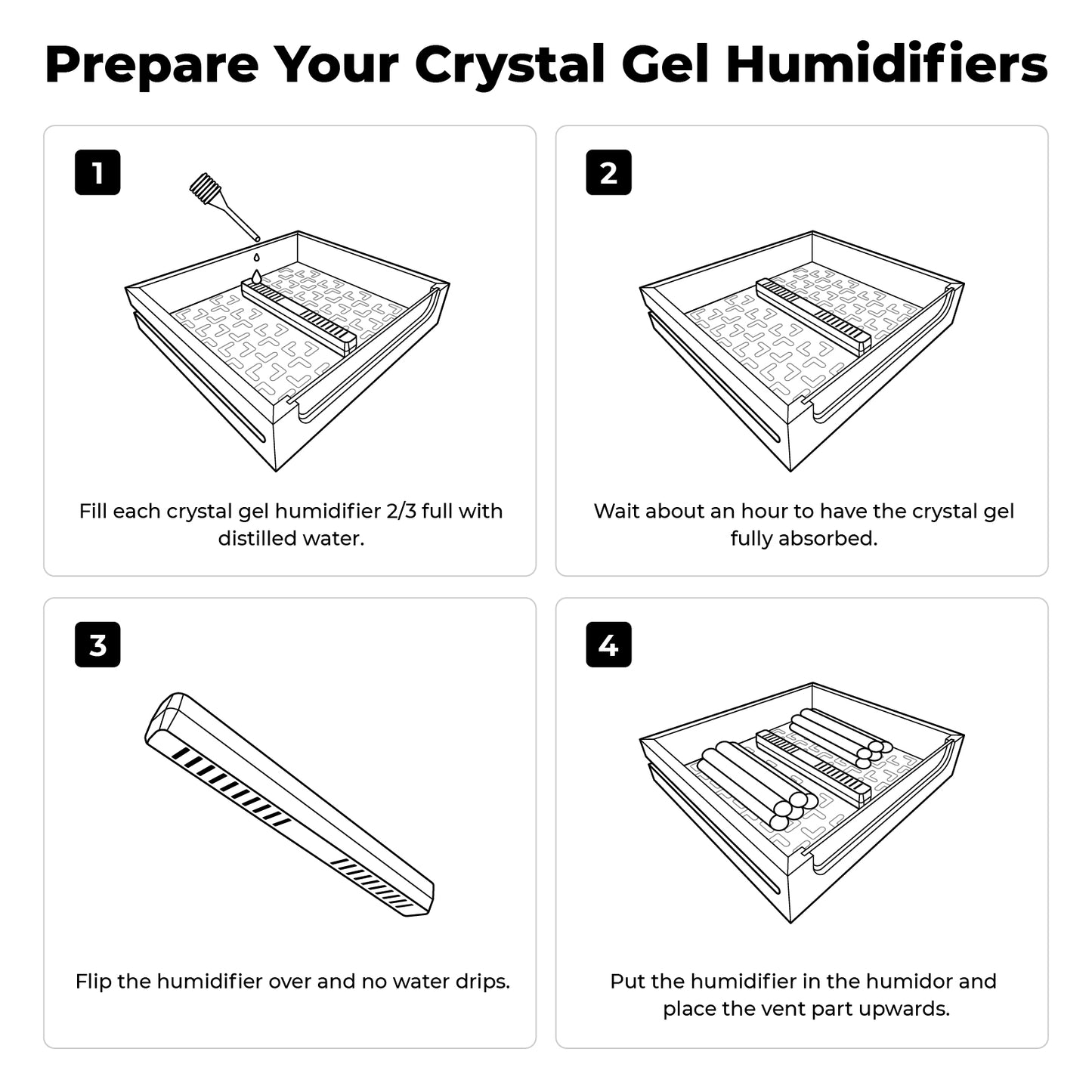 Prepare Your Crystal Gel Humidifiers

1

Fill each crystal gel humidifier 2/3 full with distilled water.

2

Wait about an hour to have the crystal gel fully absorbed.

3

Flip the humidifier over and no water drips.

4

Put the humidifier in the humidor and place the vent part upwards.